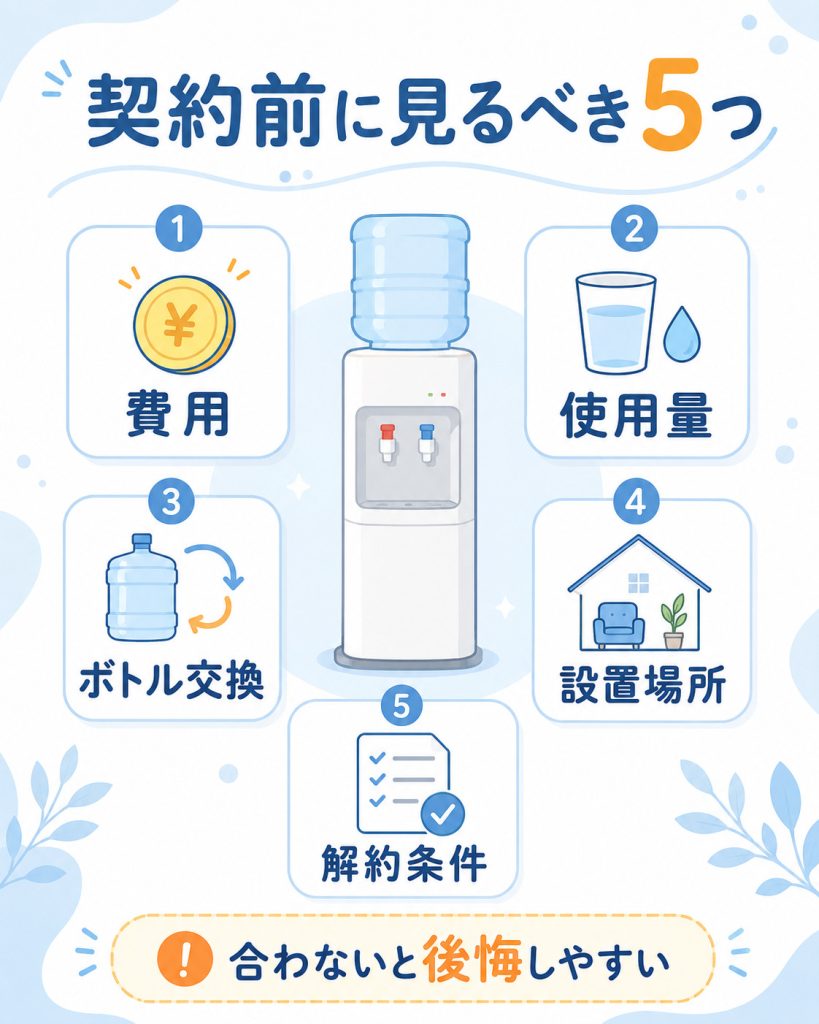 契約前に見るべき5つ

1
¥
費用

2
使用量

3
ボトル交換

4
設置場所

5
解約条件

! 合わないと後悔しやすい